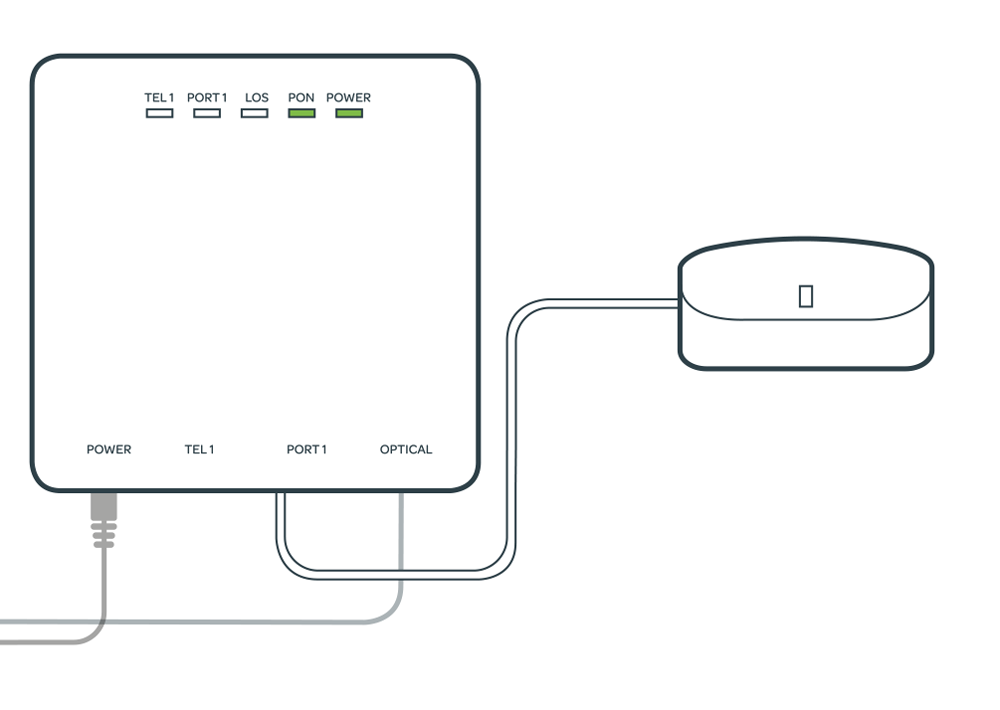 TEL 1 PORT 1 LOS PON POWER

POWER TEL 1 PORT 1 OPTICAL